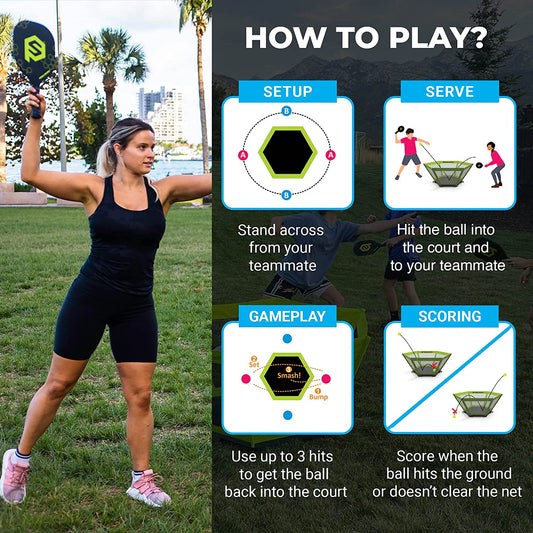 HOW TO PLAY?

SETUP

B

A

A

B

Stand across from your teammate

SERVE

Hit the ball into the court and to your teammate

GAMEPLAY

2 Set

3 Smash!

1 Bump

Use up to 3 hits to get the ball back into the court

SCORING

Score when the ball hits the ground or doesn't clear the net