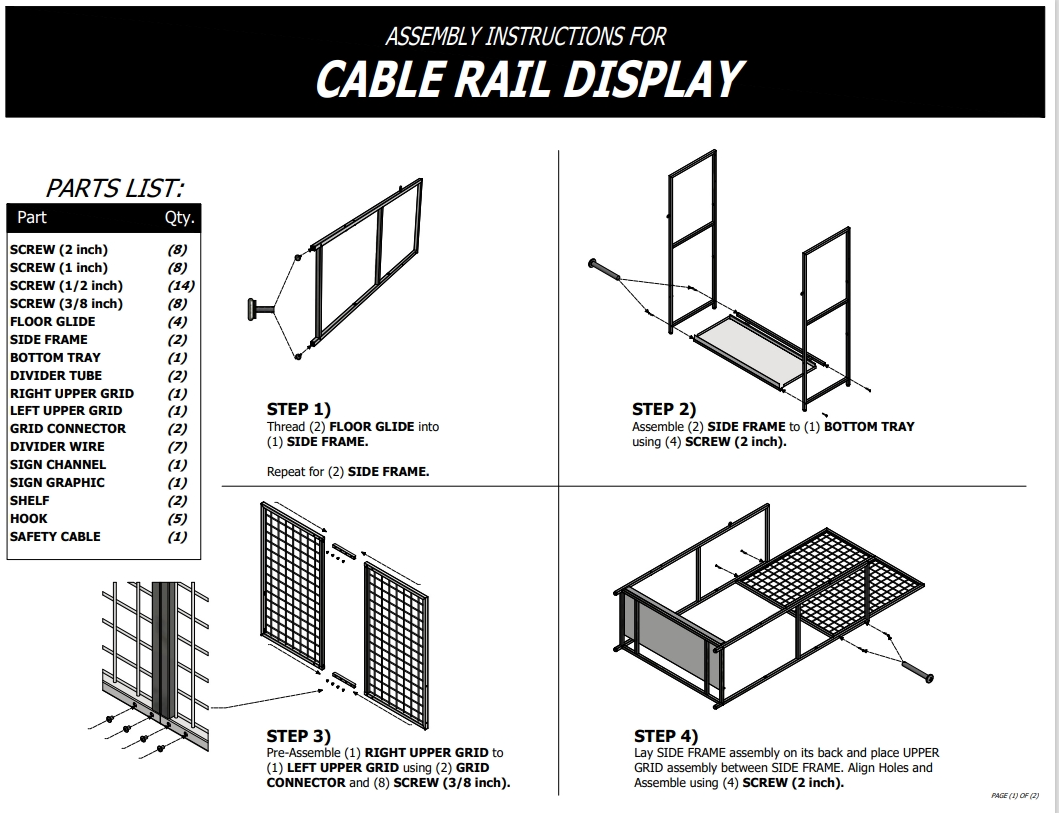 ASSEMBLY INSTRUCTIONS FOR
CABLE RAIL DISPLAY

PARTS LIST:

| Part | Qty. |
|---|---|
| SCREW (2 inch) | (8) |
| SCREW (1 inch) | (8) |
| SCREW (1/2 inch) | (14) |
| SCREW (3/8 inch) | (8) |
| FLOOR GLIDE | (4) |
| SIDE FRAME | (2) |
| BOTTOM TRAY | (1) |
| DIVIDER TUBE | (2) |
| RIGHT UPPER GRID | (1) |
| LEFT UPPER GRID | (1) |
| GRID CONNECTOR | (2) |
| DIVIDER WIRE | (7) |
| SIGN CHANNEL | (1) |
| SIGN GRAPHIC | (1) |
| SHELF | (2) |
| HOOK | (5) |
| SAFETY CABLE | (1) |

STEP 1)
Thread (2) FLOOR GLIDE into (1) SIDE FRAME.

Repeat for (2) SIDE FRAME.

STEP 2)
Assemble (2) SIDE FRAME to (1) BOTTOM TRAY using (4) SCREW (2 inch).

STEP 3)
Pre-Assemble (1) RIGHT UPPER GRID to (1) LEFT UPPER GRID using (2) GRID CONNECTOR and (8) SCREW (3/8 inch).

STEP 4)
Lay SIDE FRAME assembly on its back and place UPPER GRID assembly between SIDE FRAME. Align Holes and Assemble using (4) SCREW (2 inch).

PAGE (1) OF (2)