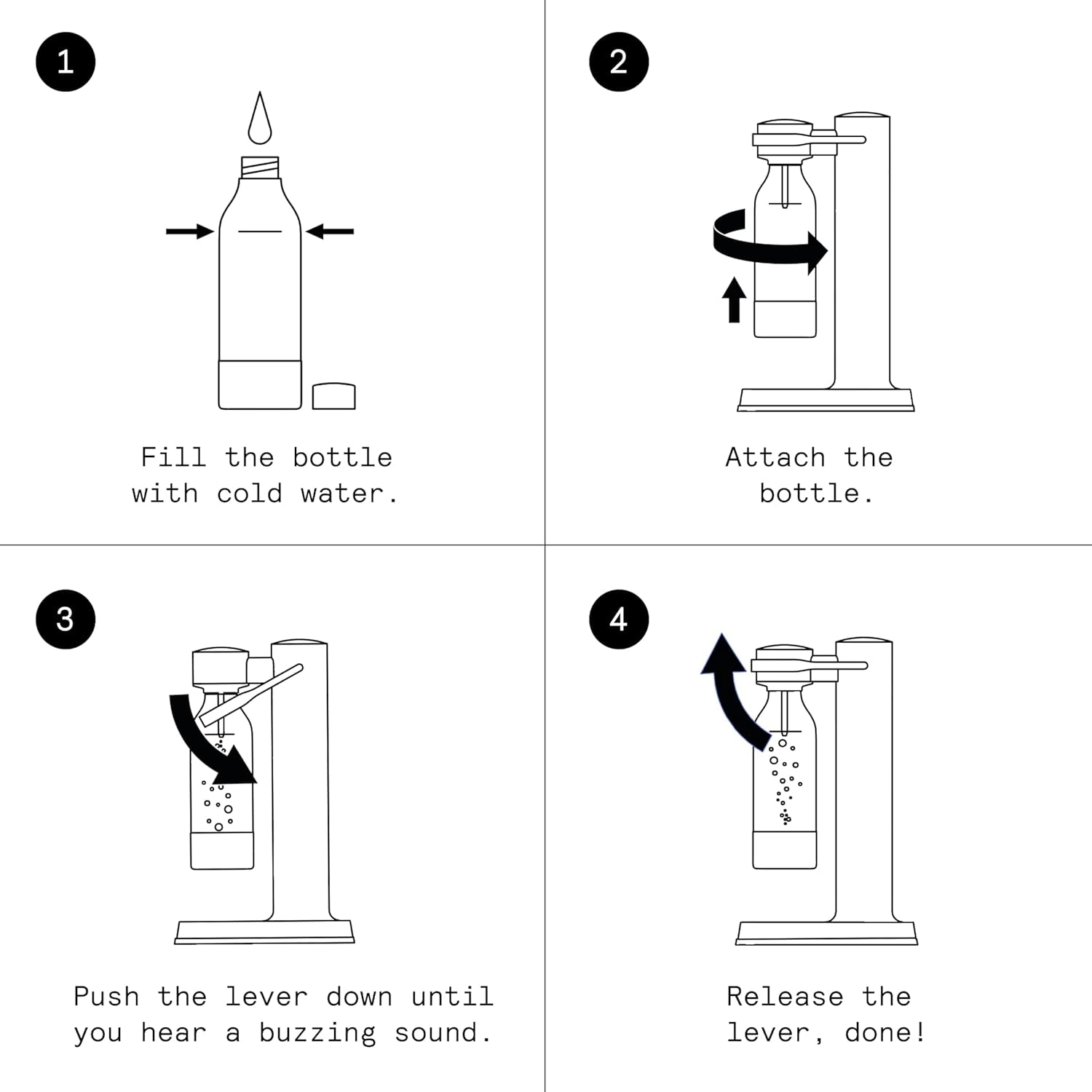 1

Fill the bottle with cold water.

2

Attach the bottle.

3

Push the lever down until you hear a buzzing sound.

4

Release the lever, done!