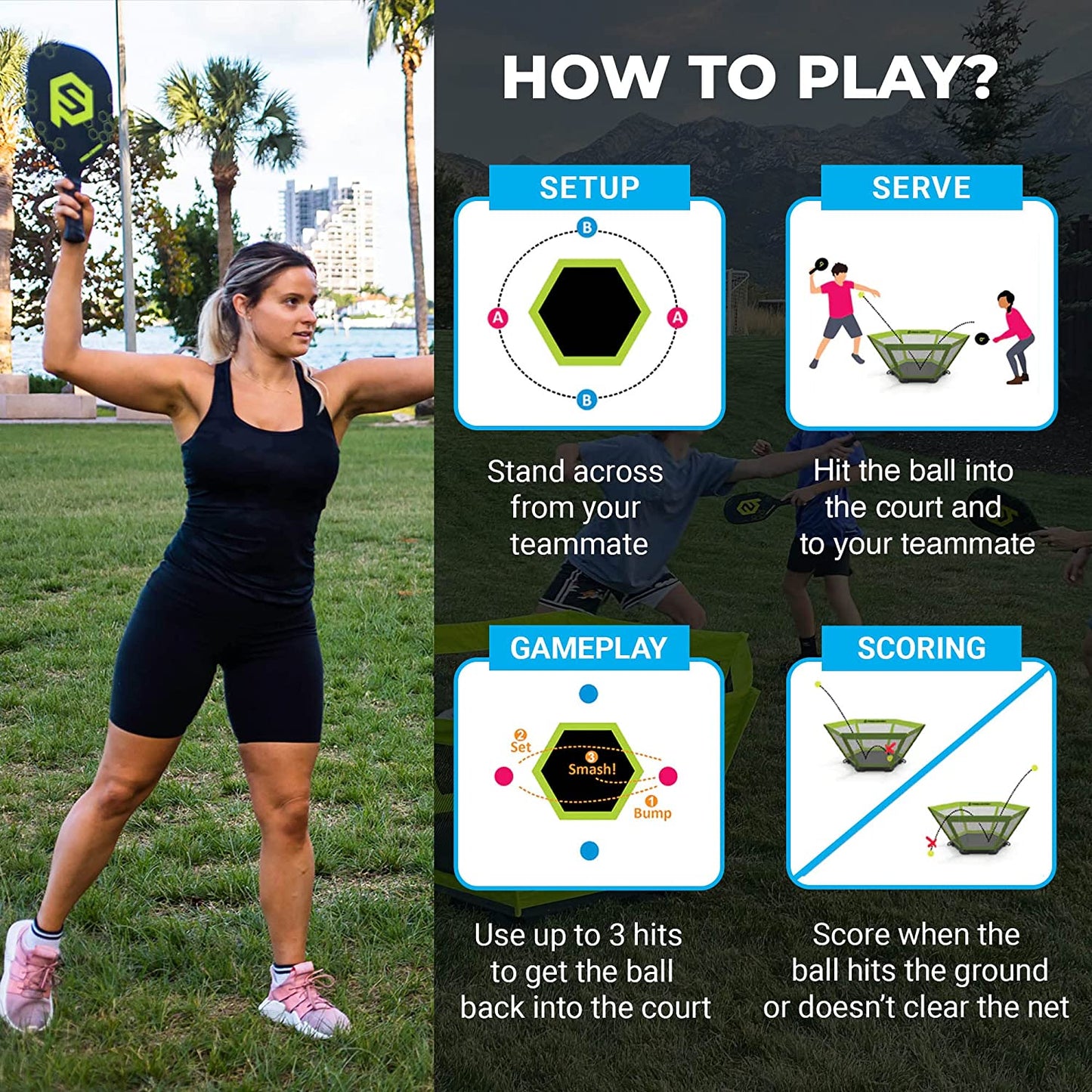 HOW TO PLAY?

SETUP

B
A
A
B

Stand across from your teammate

SERVE

Hit the ball into the court and to your teammate

GAMEPLAY

2 Set
3 Smash!
1 Bump

Use up to 3 hits to get the ball back into the court

SCORING

Score when the ball hits the ground or doesn't clear the net