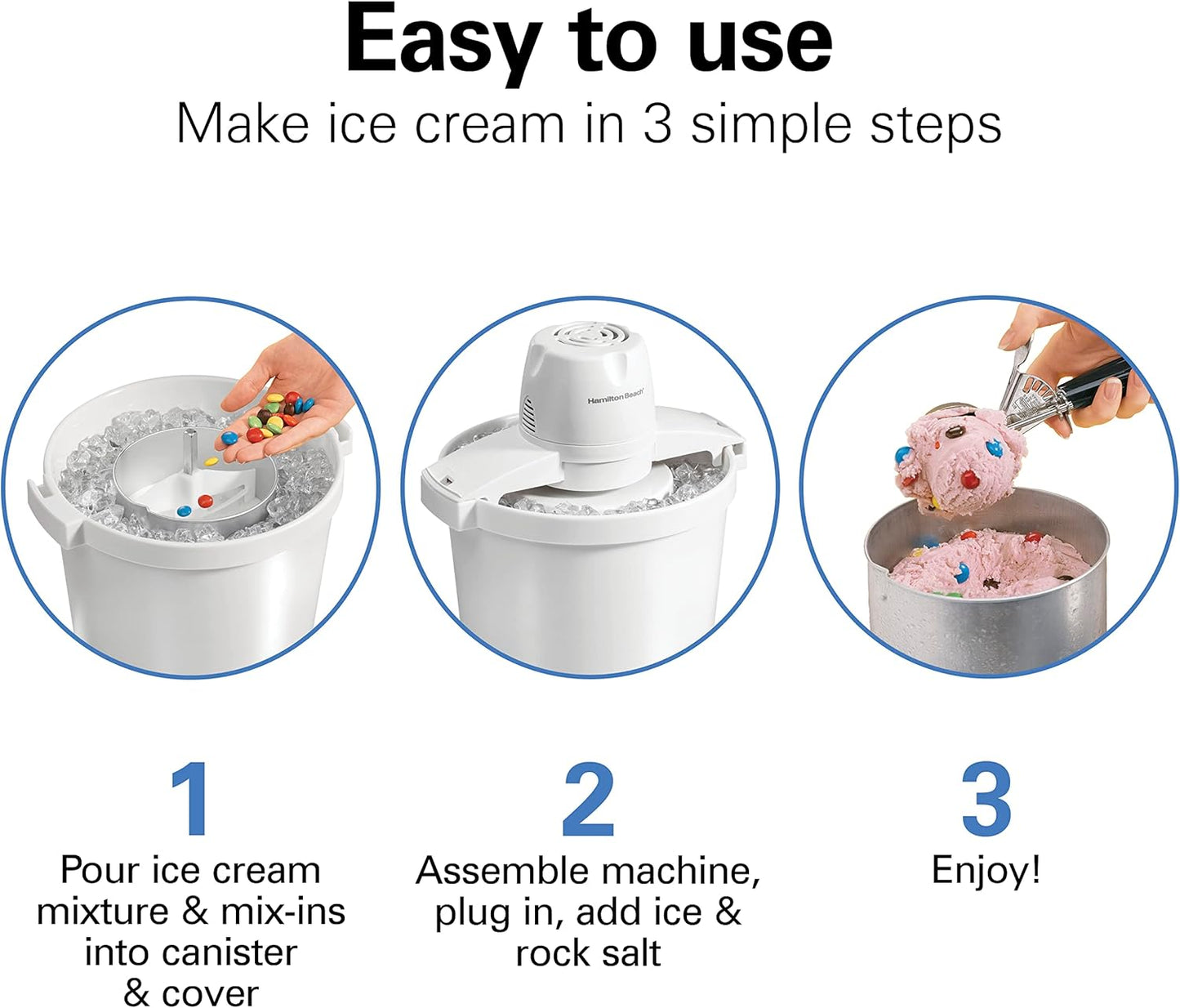 Easy to use
Make ice cream in 3 simple steps

Hamilton Beach

1
Pour ice cream mixture & mix-ins into canister & cover

2
Assemble machine, plug in, add ice & rock salt

3
Enjoy!