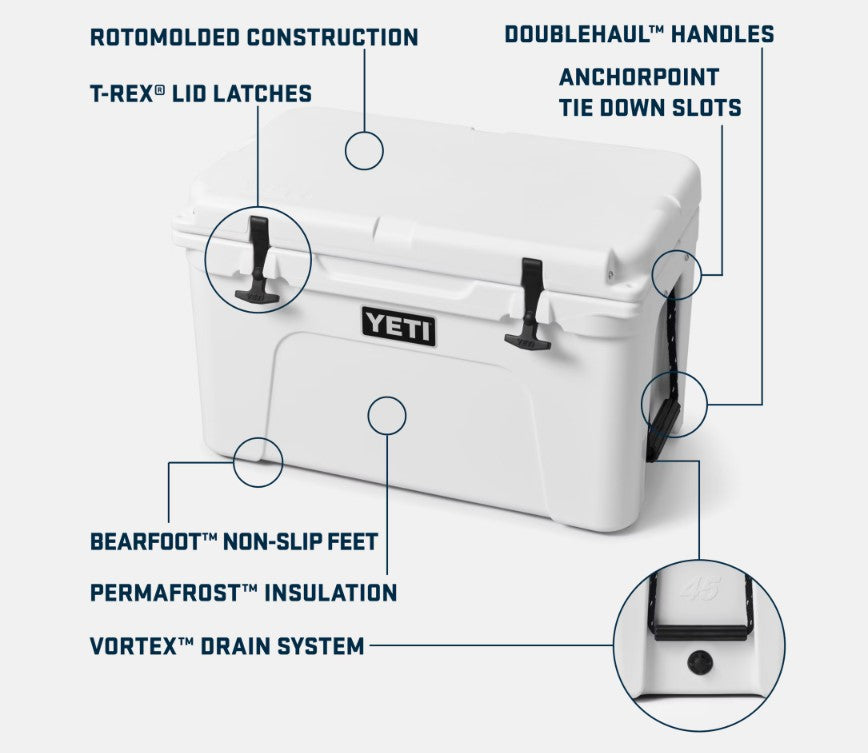 ROTOMOLDED CONSTRUCTION

T-REX® LID LATCHES

DOUBLEHAUL™ HANDLES

ANCHORPOINT TIE DOWN SLOTS

YETI

BEARFOOT™ NON-SLIP FEET

PERMAFROST™ INSULATION

VORTEX™ DRAIN SYSTEM

45