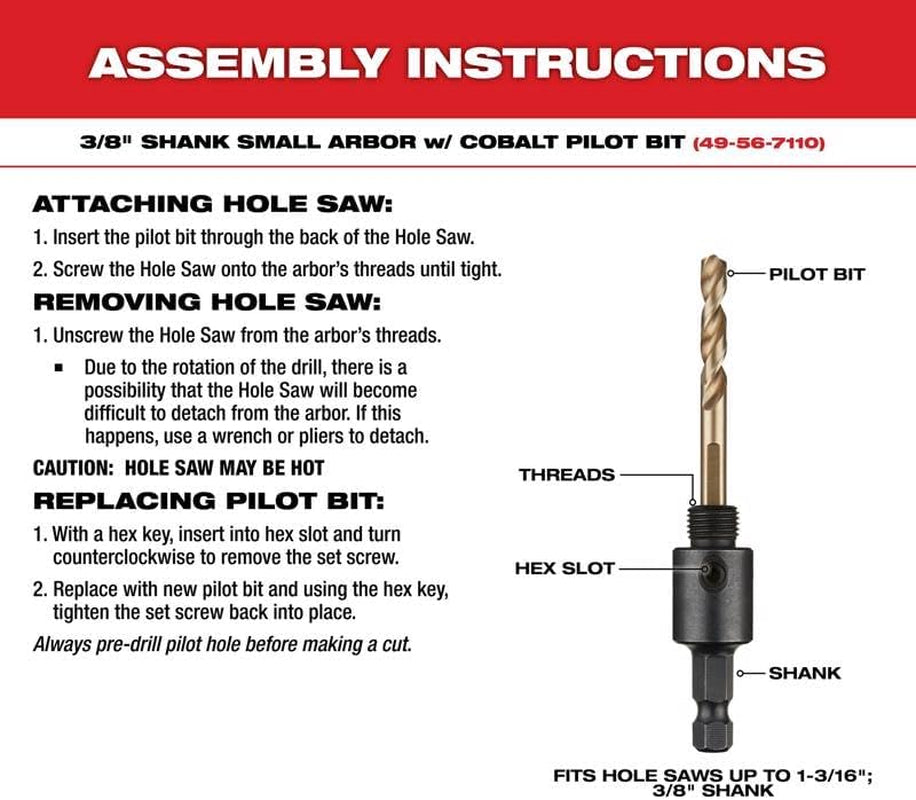 ASSEMBLY INSTRUCTIONS

3/8" SHANK SMALL ARBOR w/ COBALT PILOT BIT (49-56-7110)

ATTACHING HOLE SAW:

1. Insert the pilot bit through the back of the Hole Saw.

2. Screw the Hole Saw onto the arbor's threads until tight.

REMOVING HOLE SAW:

1. Unscrew the Hole Saw from the arbor's threads.

▪ Due to the rotation of the drill, there is a possibility that the Hole Saw will become difficult to detach from the arbor. If this happens, use a wrench or pliers to detach.

CAUTION: HOLE SAW MAY BE HOT

REPLACING PILOT BIT:

1. With a hex key, insert into hex slot and turn counterclockwise to remove the set screw.

2. Replace with new pilot bit and using the hex key, tighten the set screw back into place.

Always pre-drill pilot hole before making a cut.

PILOT BIT

THREADS

HEX SLOT

SHANK

FITS HOLE SAWS UP TO 1-3/16"; 3/8" SHANK